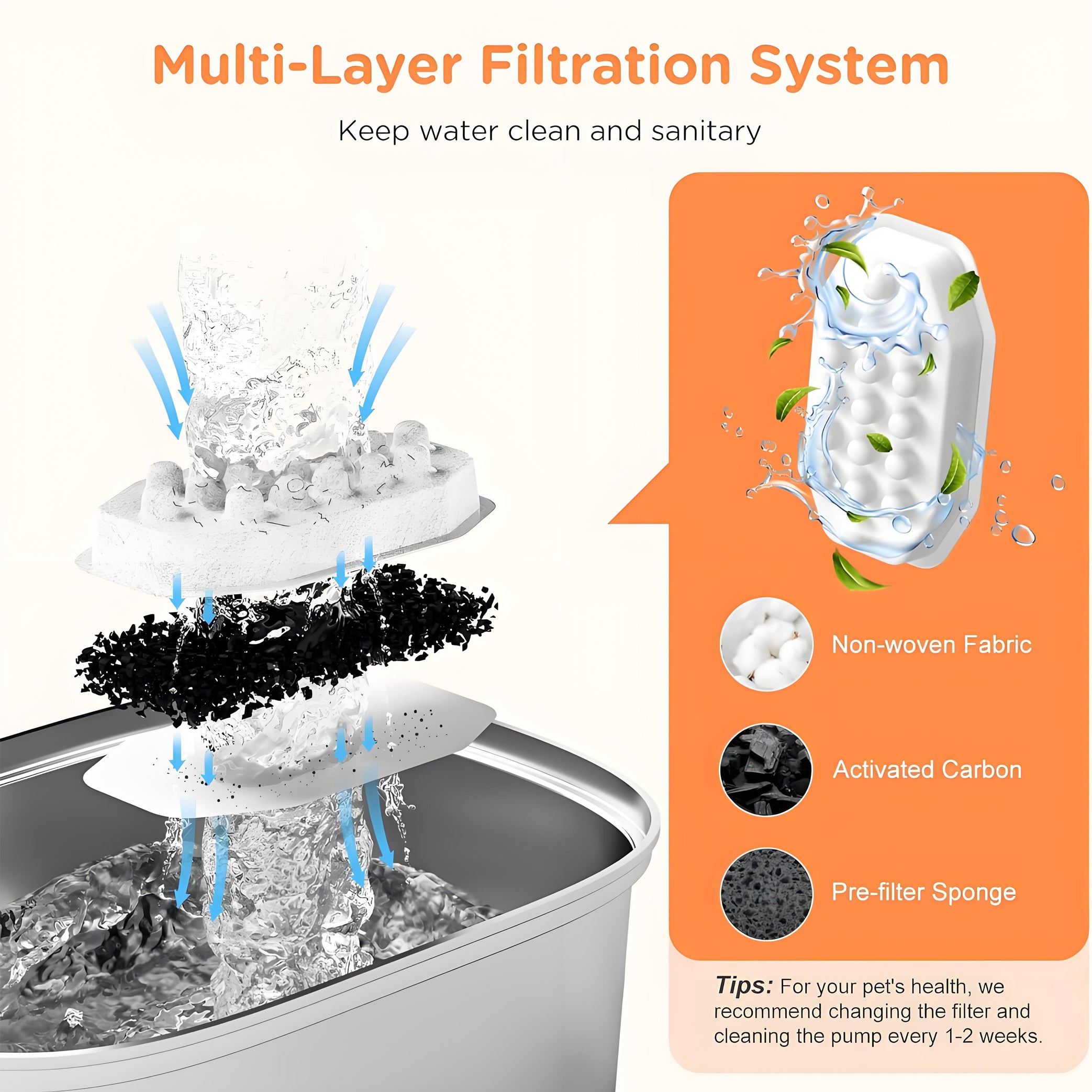 Multi-Layer Filtration System

Keep water clean and sanitary

Non-woven Fabric

Activated Carbon

Pre-filter Sponge

Tips: For your pet's health, we recommend changing the filter and cleaning the pump every 1-2 weeks.